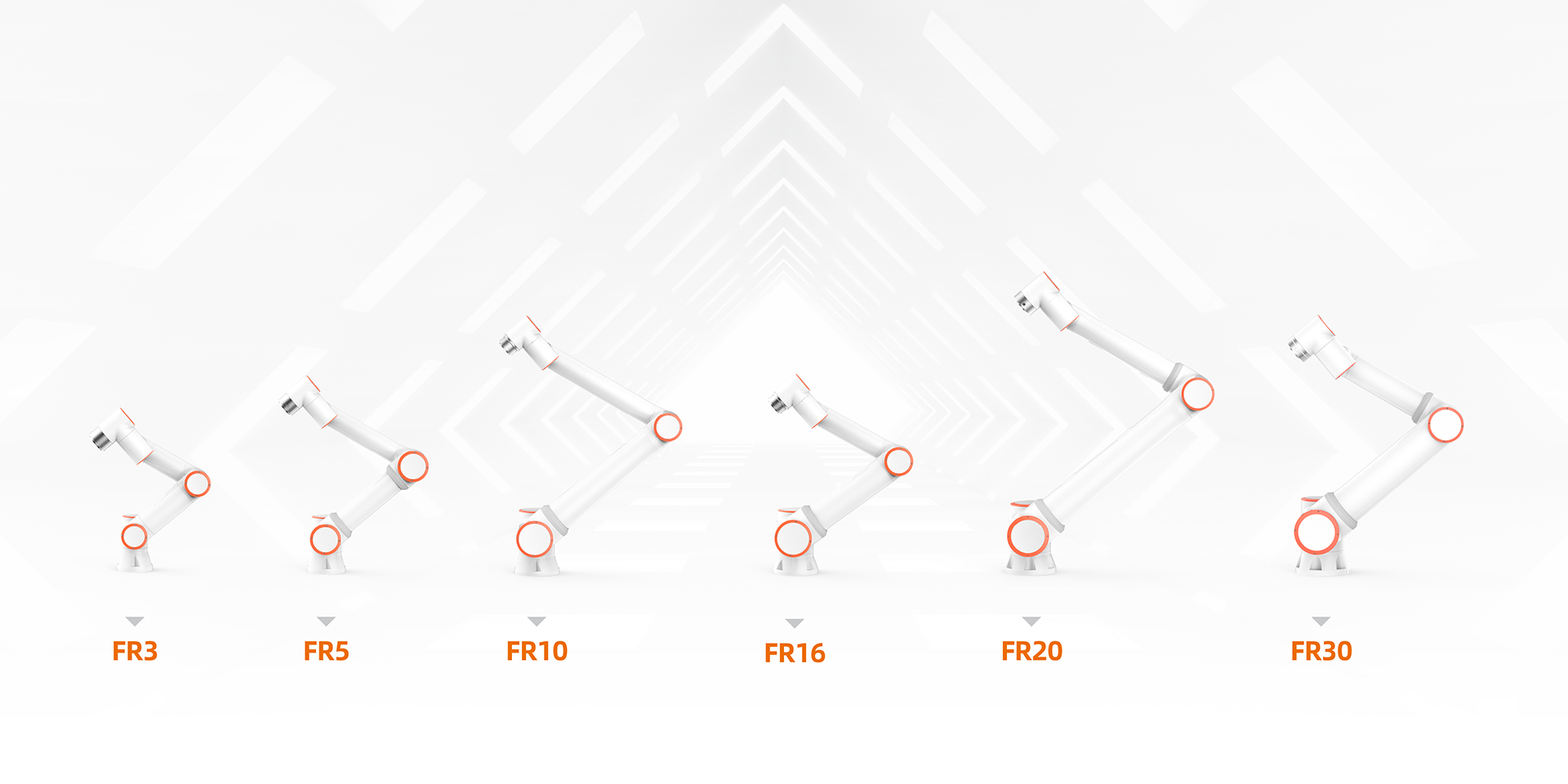 FR3

FR5

FR10

FR16

FR20

FR30